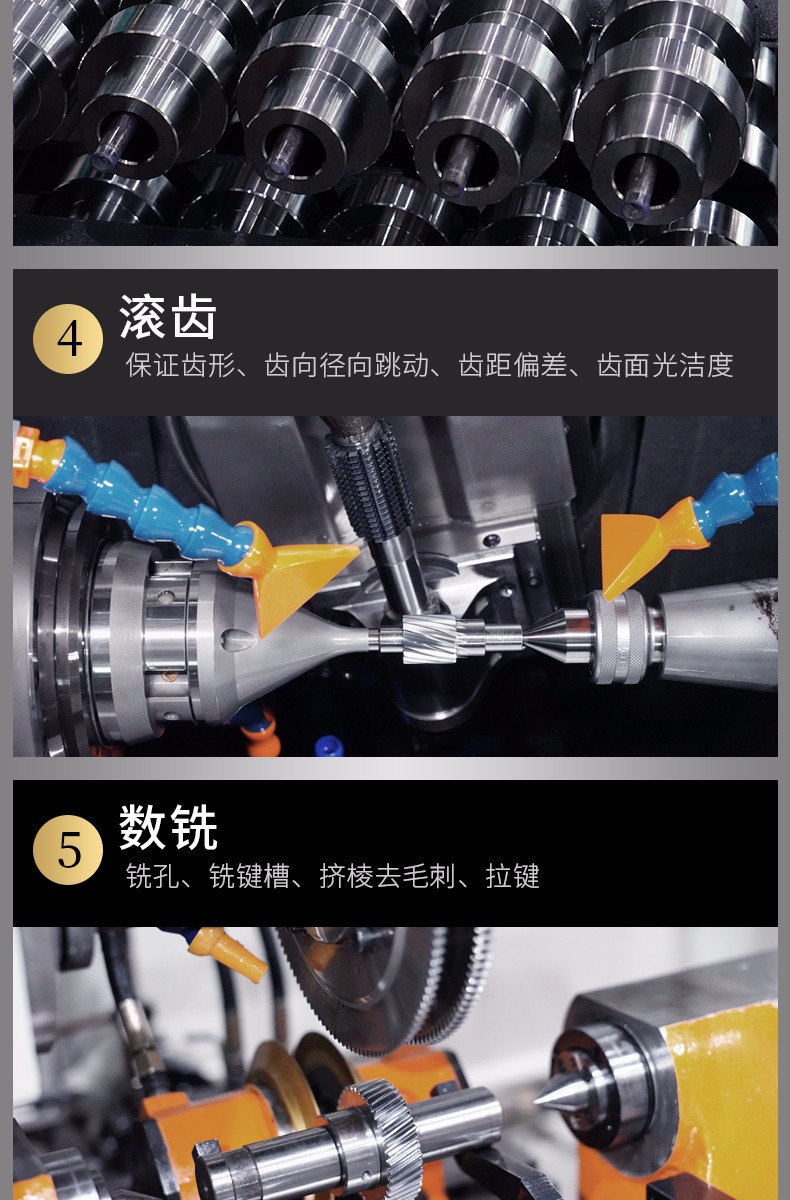 4
滚齿
保证齿形、齿向径向跳动、齿距偏差、齿面光洁度

5
数铣
铣孔、铣键槽、挤棱去毛刺、拉键